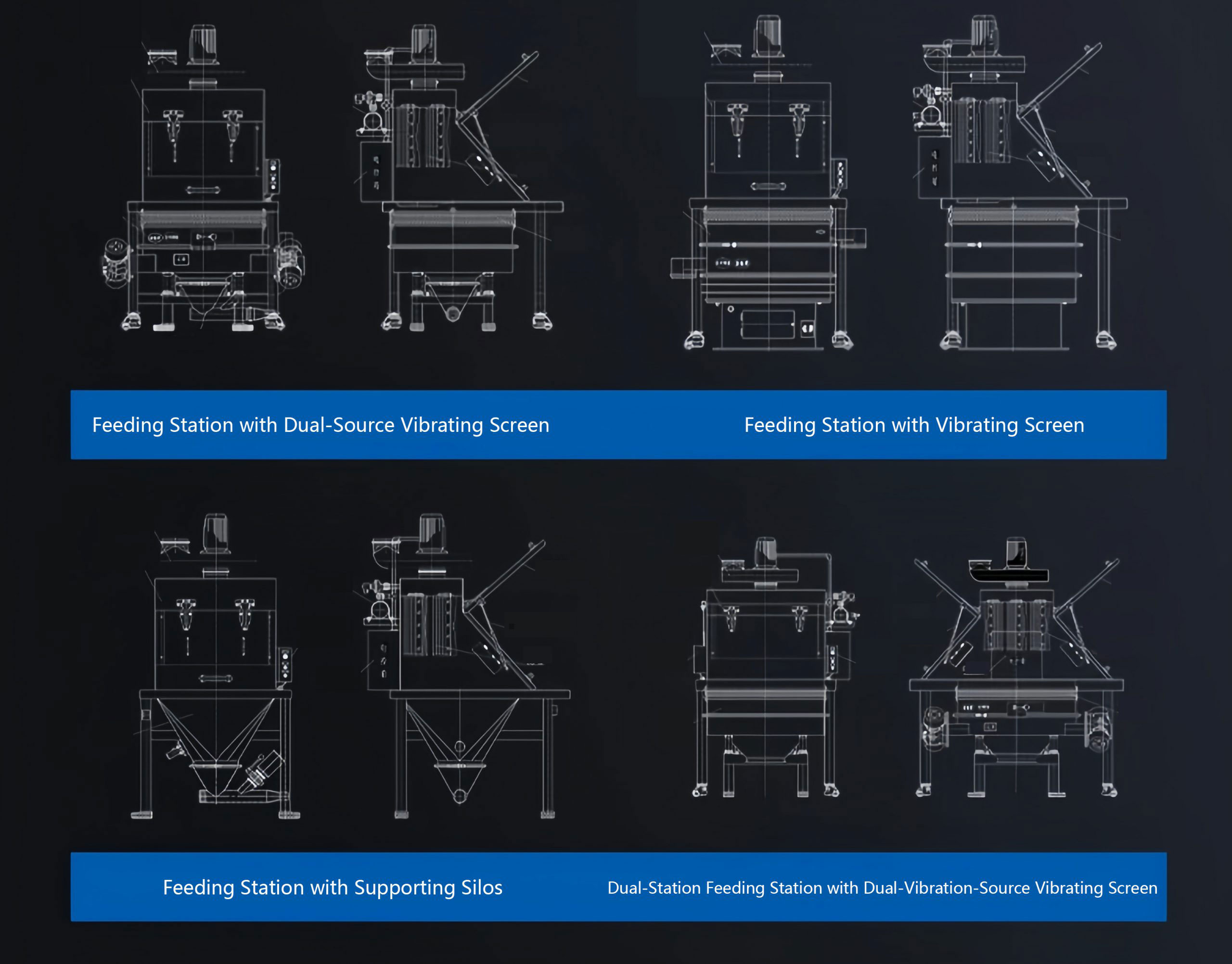 Feeding Station with Dual-Source Vibrating Screen

Feeding Station with Vibrating Screen

Feeding Station with Supporting Silos

Dual-Station Feeding Station with Dual-Vibration-Source Vibrating Screen