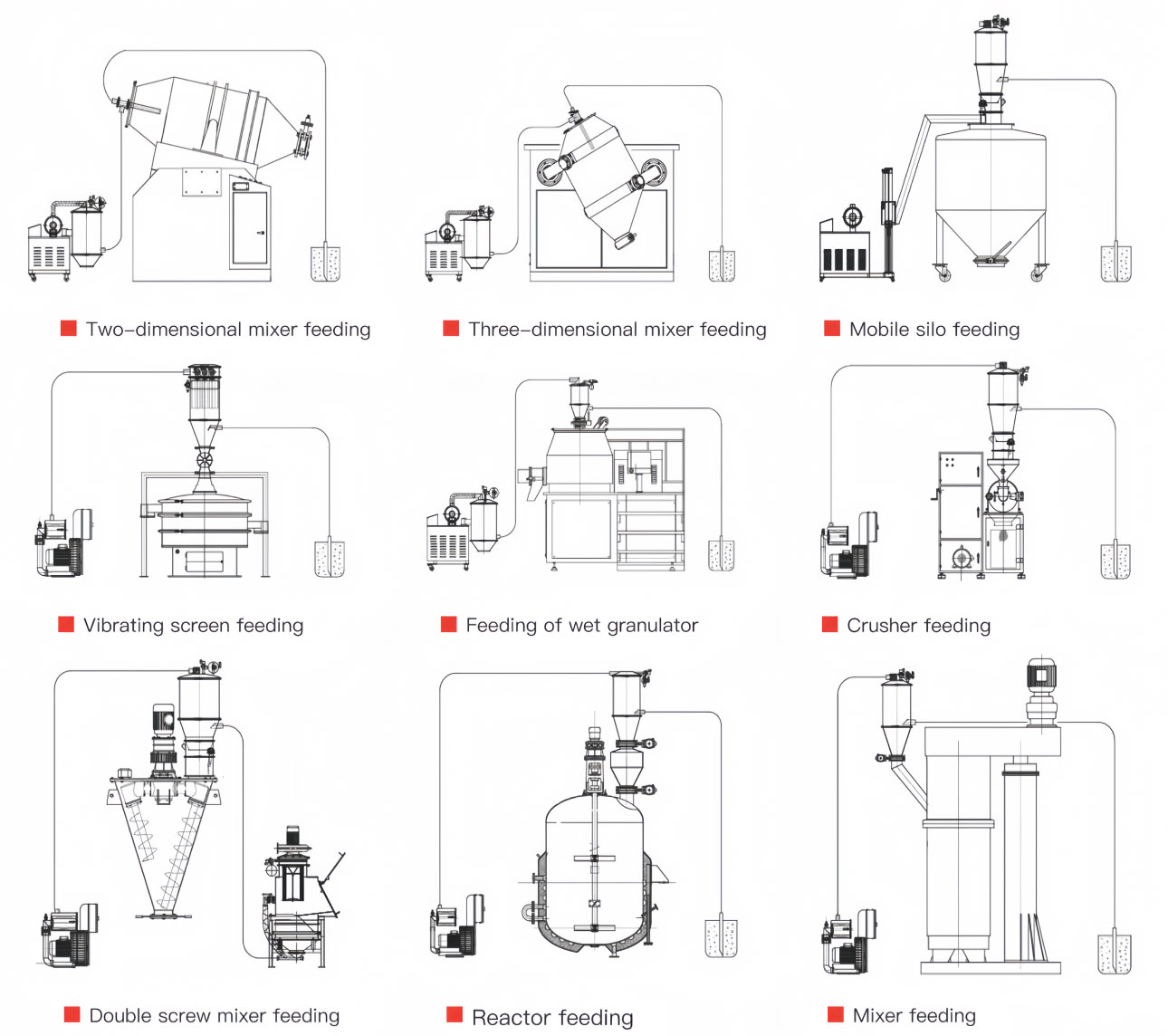 Two-dimensional mixer feeding

Three-dimensional mixer feeding

Mobile silo feeding

Vibrating screen feeding

Feeding of wet granulator

Crusher feeding

Double screw mixer feeding

Reactor feeding

Mixer feeding