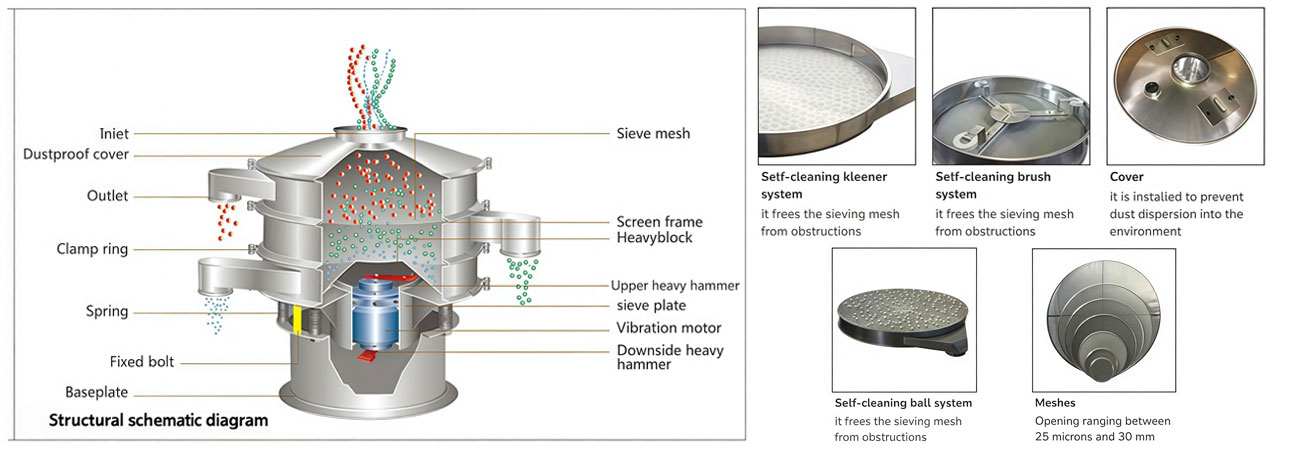 Iniet
Dustproof cover
Outlet
Clamp ring
Spring
Fixed bolt
Baseplate
Sieve mesh
Screen frame
Heavyblock
Upper heavy hammer
sieve plate
Vibration motor
Downside heavy hammer
Structural schematic diagram

Self-cleaning kleener system
it frees the sieving mesh from obstructions

Self-cleaning brush system
it frees the sieving mesh from obstructions

Cover
it is instalied to prevent dust dispersion into the environment

Self-cleaning ball system
it frees the sieving mesh from obstructions

Meshes
Opening ranging between 25 microns and 30 mm